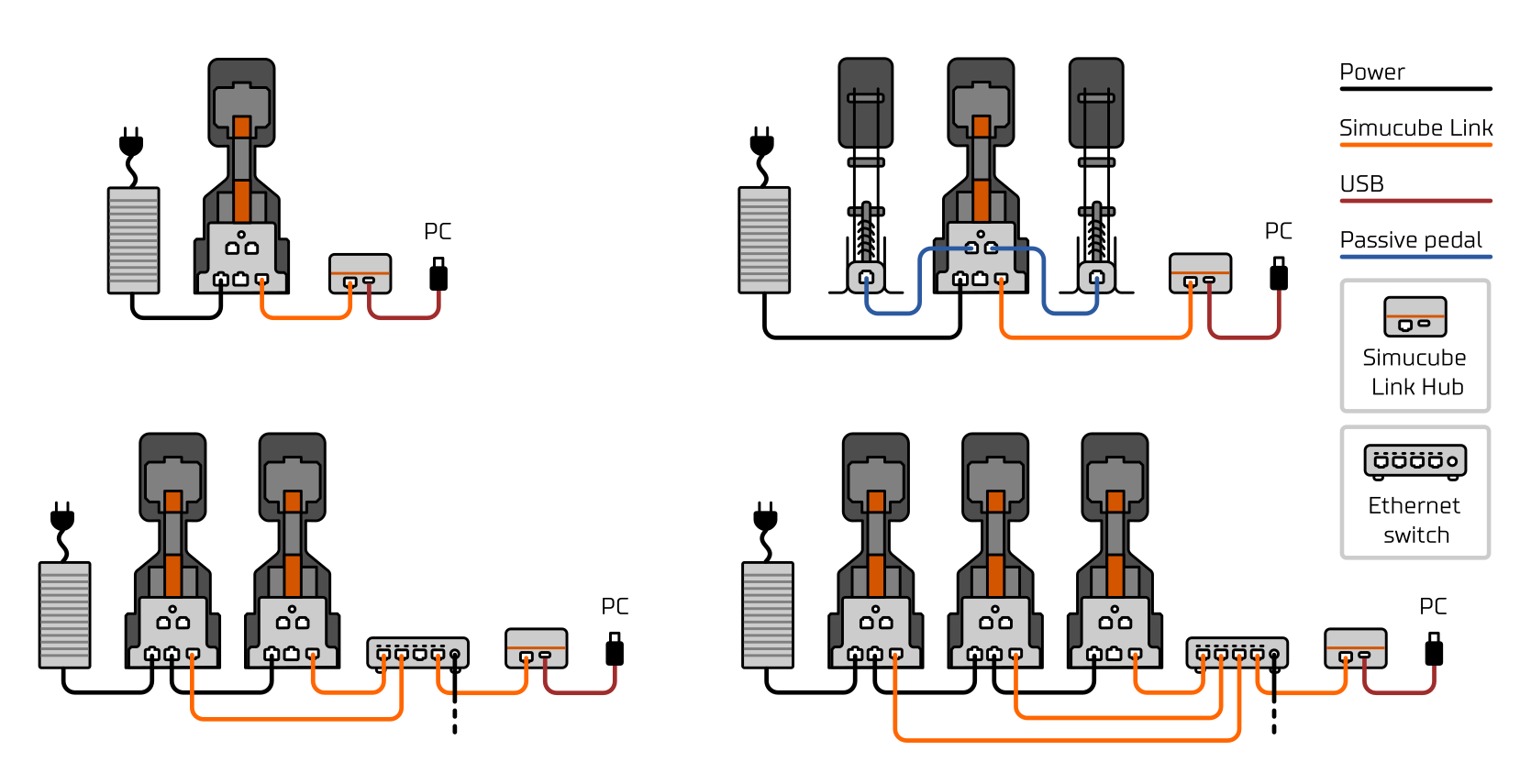 PC

PC

Power

Simucube Link

USB

Passive pedal

Simucube Link Hub

Ethernet switch

PC

PC